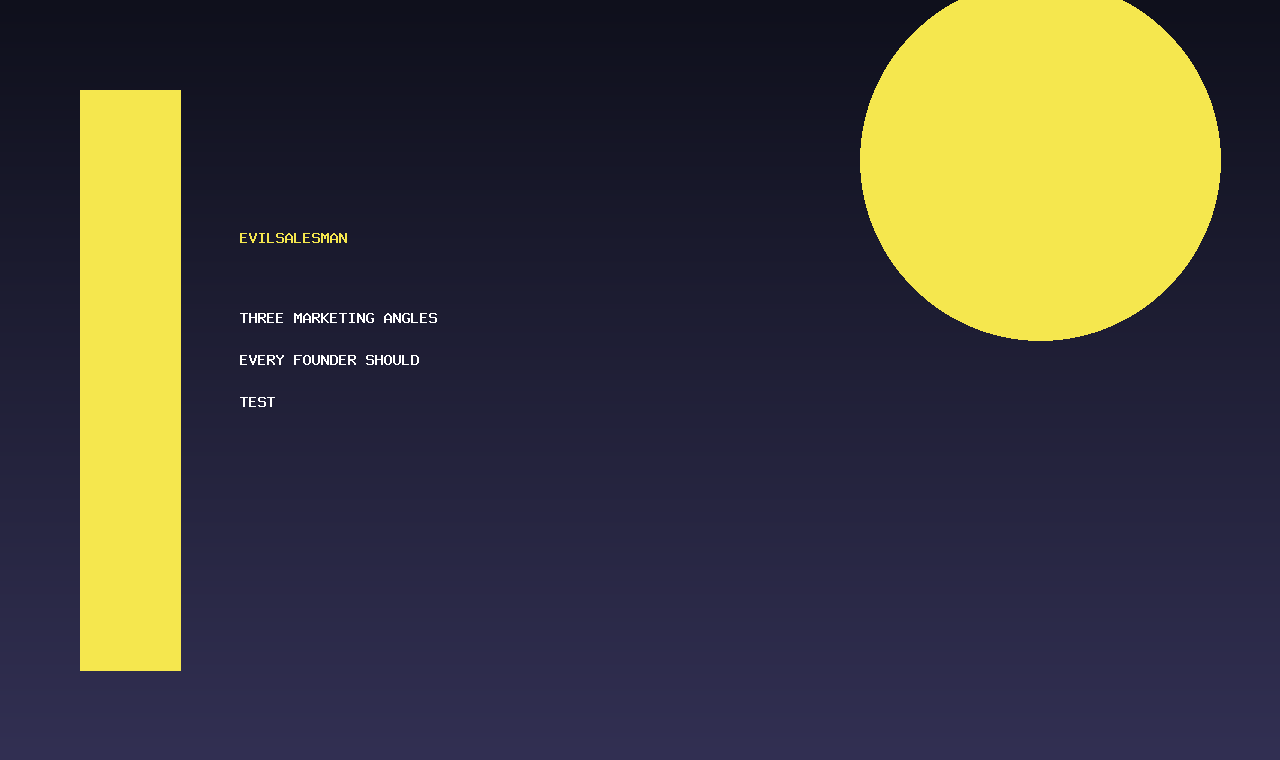 EVILSALESMAN

THREE MARKETING ANGLES EVERY FOUNDER SHOULD TEST